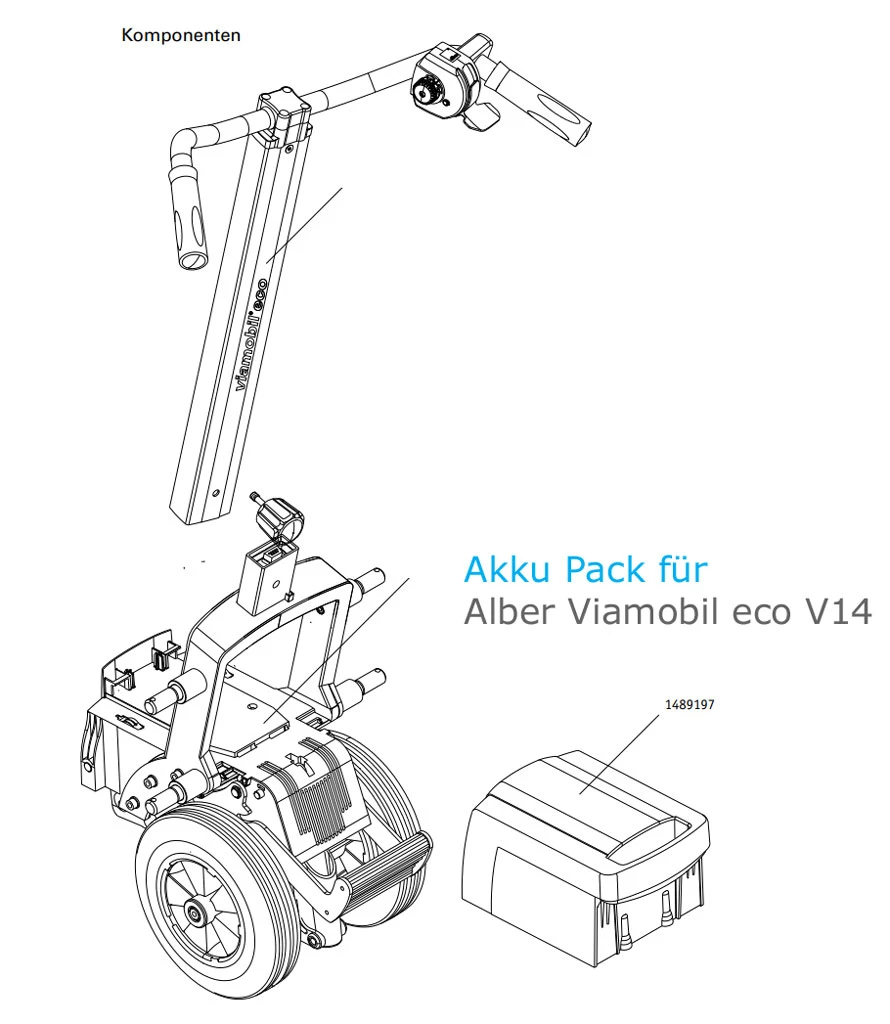 Komponenten

viamobil eco

Akku Pack für
Alber Viamobil eco V14

1489197