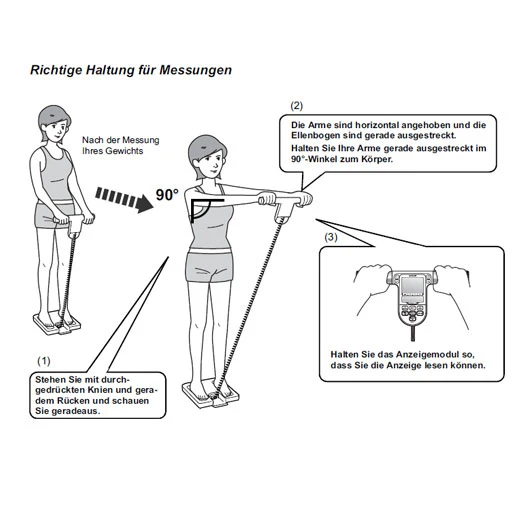 Richtige Haltung für Messungen

Nach der Messung Ihres Gewichts

90°

(2)
Die Arme sind horizontal angehoben und die Ellenbogen sind gerade ausgestreckt.
Halten Sie Ihre Arme gerade ausgestreckt im 90°-Winkel zum Körper.

(3)
Halten Sie das Anzeigemodul so, dass Sie die Anzeige lesen können.

(1)
Stehen Sie mit durchgedrückten Knien und geradem Rücken und schauen Sie geradeaus.